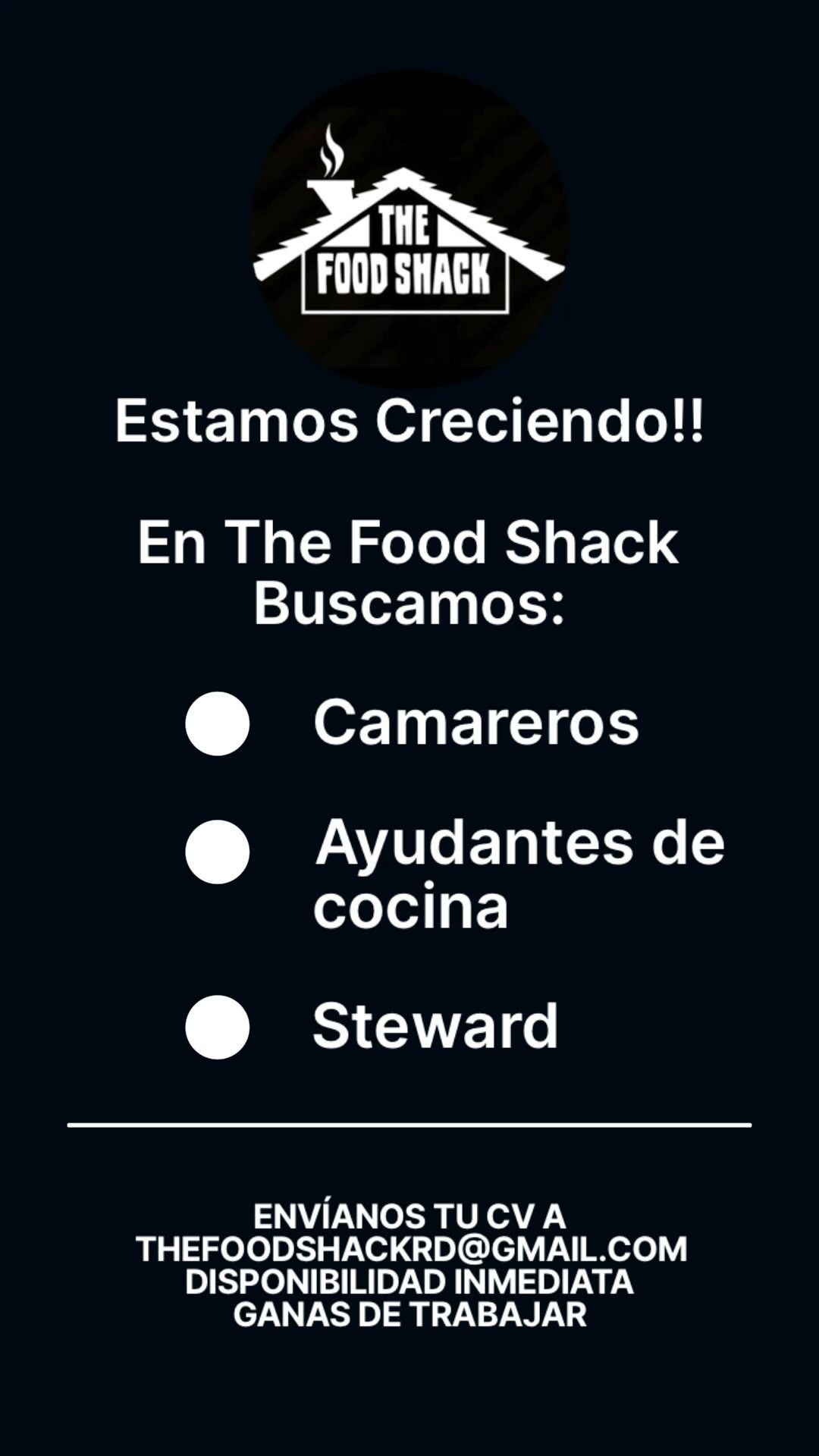 THE
FOOD SHACK

Estamos Creciendo!!

En The Food Shack
Buscamos:

• Camareros
• Ayudantes de cocina
• Steward

ENVÍANOS TU CV A
THEFOODSHACKRD@GMAIL.COM
DISPONIBILIDAD INMEDIATA
GANAS DE TRABAJAR