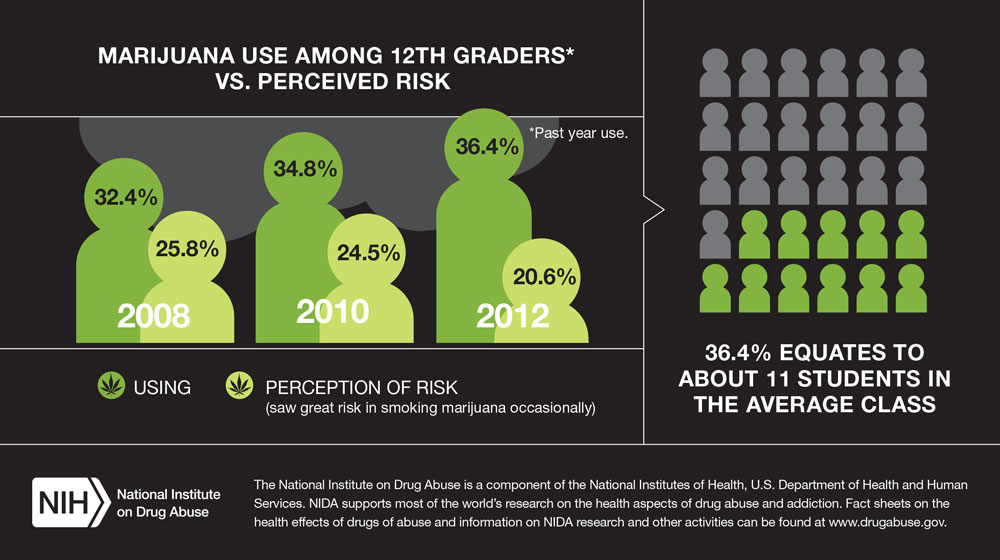 MARIJUANA USE AMONG 12TH GRADERS* VS. PERCEIVED RISK

*Past year use.

32.4%
25.8%
2008

34.8%
24.5%
2010

36.4%
20.6%
2012

USING

PERCEPTION OF RISK
(saw great risk in smoking marijuana occasionally)

36.4% EQUATES TO ABOUT 11 STUDENTS IN THE AVERAGE CLASS

NIH National Institute on Drug Abuse

The National Institute on Drug Abuse is a component of the National Institutes of Health, U.S. Department of Health and Human Services. NIDA supports most of the world's research on the health aspects of drug abuse and addiction. Fact sheets on the health effects of drugs of abuse and information on NIDA research and other activities can be found at www.drugabuse.gov.