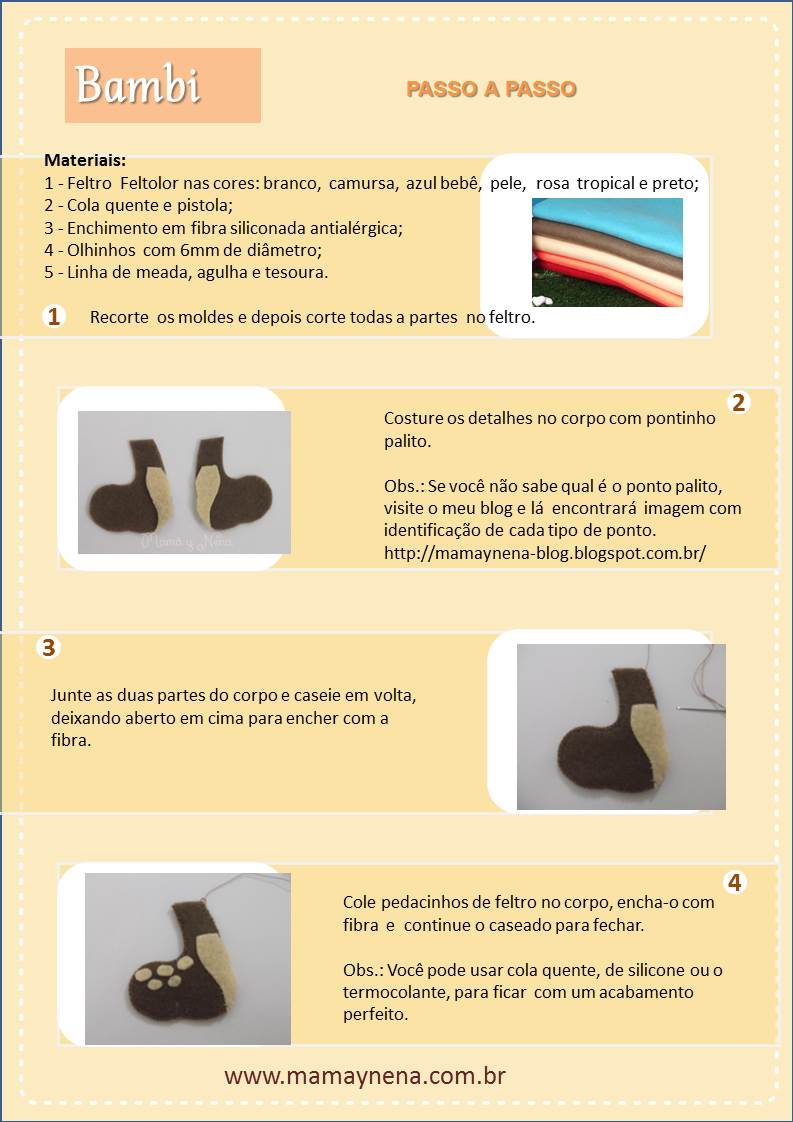 Bambi

PASSO A PASSO

Materiais:
1 - Feltro Feltolor nas cores: branco, camursa, azul bebê, pele, rosa tropical e preto;
2 - Cola quente e pistola;
3 - Enchimento em fibra siliconada antialérgica;
4 - Olhinhos com 6mm de diâmetro;
5 - Linha de meada, agulha e tesoura.

1 Recorte os moldes e depois corte todas a partes no feltro.

Mamá y Nena

2 Costure os detalhes no corpo com pontinho palito.

Obs.: Se você não sabe qual é o ponto palito, visite o meu blog e lá encontrará imagem com identificação de cada tipo de ponto. http://mamaynena-blog.blogspot.com.br/

3 Junte as duas partes do corpo e caseie em volta, deixando aberto em cima para encher com a fibra.

4 Cole pedacinhos de feltro no corpo, encha-o com fibra e continue o caseado para fechar.

Obs.: Você pode usar cola quente, de silicone ou o termocolante, para ficar com um acabamento perfeito.

www.mamaynena.com.br