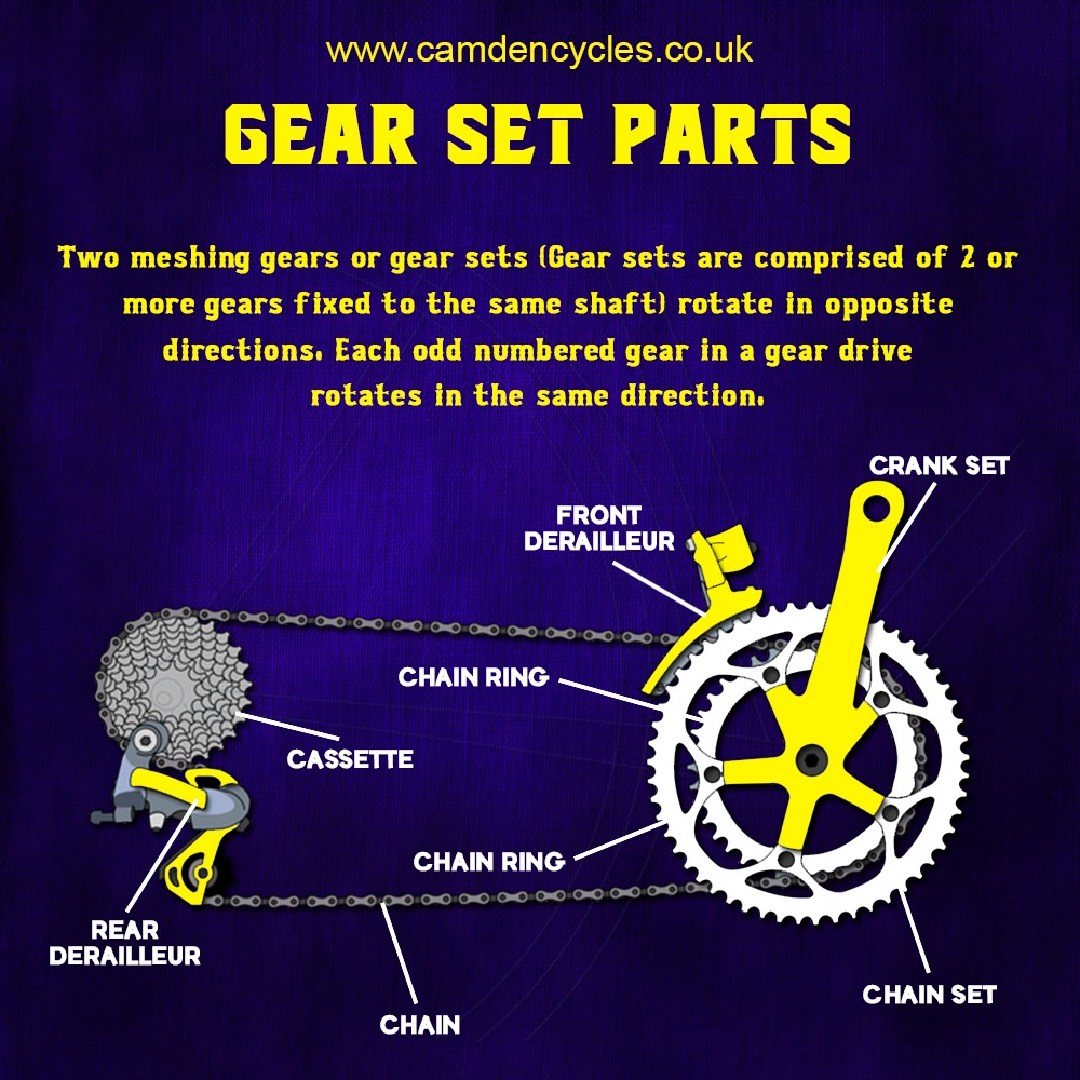 www.camdencycles.co.uk

GEAR SET PARTS

Two meshing gears or gear sets (Gear sets are comprised of 2 or more gears fixed to the same shaft) rotate in opposite directions. Each odd numbered gear in a gear drive rotates in the same direction.

CRANK SET

FRONT DERAILLEUR

CHAIN RING

CASSETTE

CHAIN RING

REAR DERAILLEUR

CHAIN

CHAIN SET