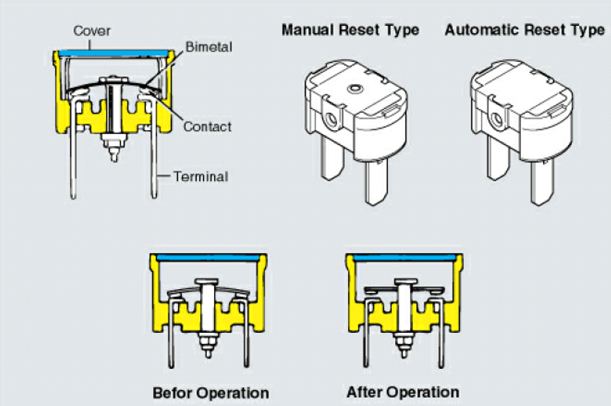 Cover
Bimetal
Contact
Terminal

Manual Reset Type

Automatic Reset Type

Befor Operation

After Operation