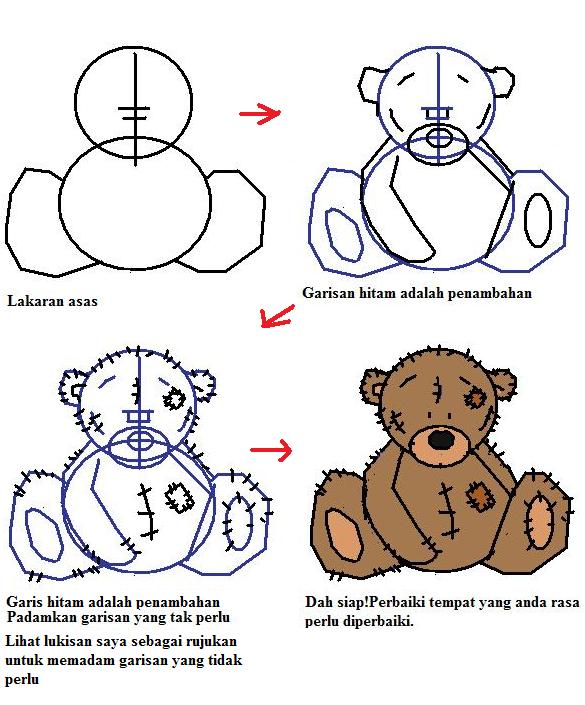 Lakaran asas

Garisan hitam adalah penambahan

Garis hitam adalah penambahan
Padamkan garisan yang tak perlu

Lihat lukisan saya sebagai rujukan untuk memadam garisan yang tidak perlu

Dah siap!Perbaiki tempat yang anda rasa perlu diperbaiki.