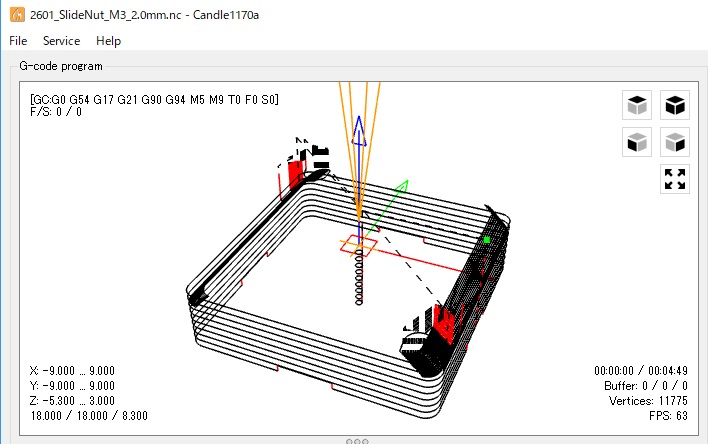 2601_SlideNut_M3_2.0mm.nc - Candle1170a

File Service Help

G-code program

[GC:G0 G54 G17 G21 G90 G94 M5 M9 T0 F0 S0]
F/S: 0 / 0

X: -9.000 ... 9.000
Y: -9.000 ... 9.000
Z: -5.300 ... 3.000
18.000 / 18.000 / 8.300

00:00:00 / 00:04:49
Buffer: 0 / 0 / 0
Vertices: 11775
FPS: 63