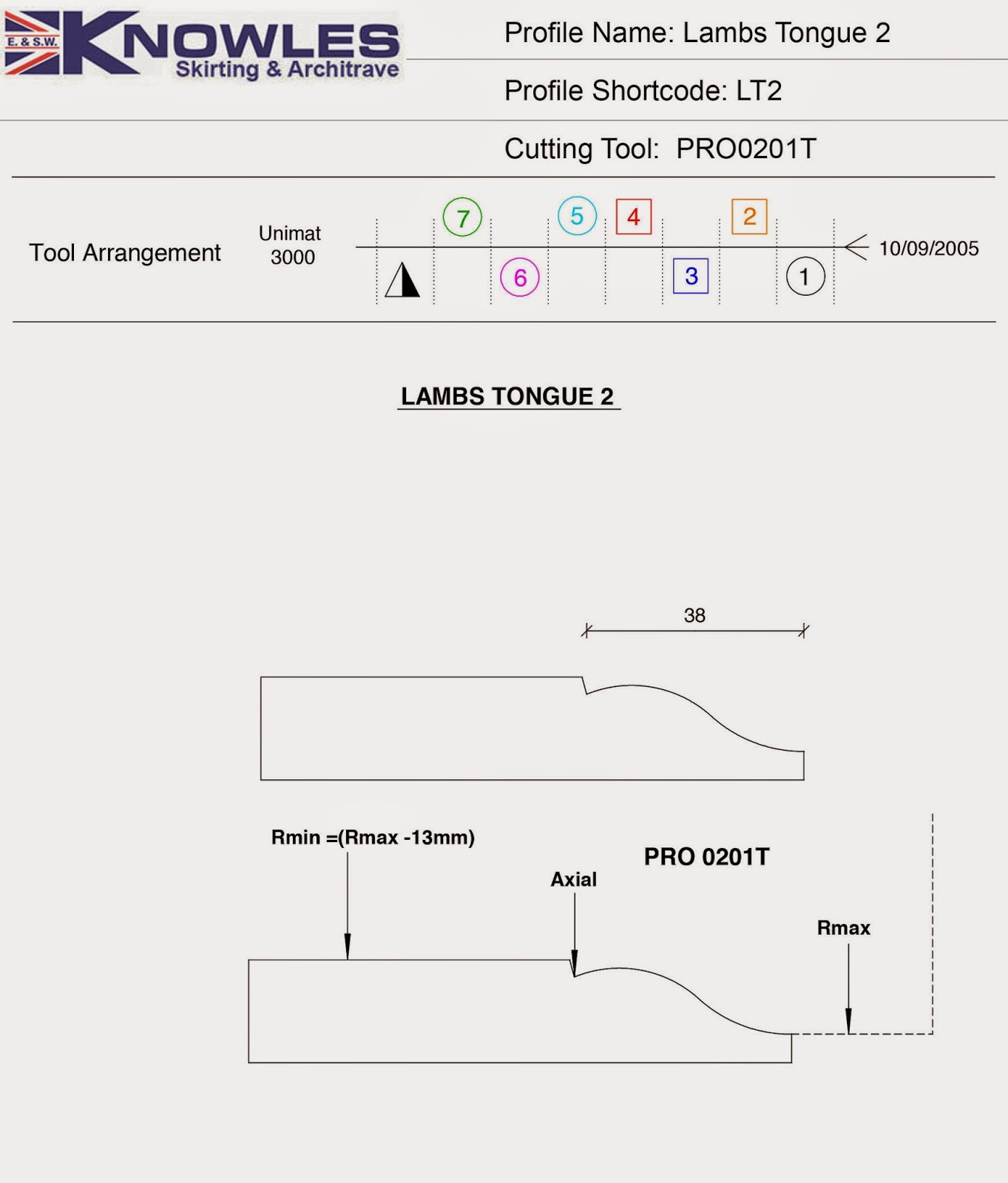 E. & S.W. KNOWLES Skirting & Architrave

Profile Name: Lambs Tongue 2

Profile Shortcode: LT2

Cutting Tool: PRO0201T

Tool Arrangement

Unimat 3000

7 5 4 2

6 3 1

10/09/2005

LAMBS TONGUE 2

38

Rmin =(Rmax -13mm)

PRO 0201T

Axial

Rmax