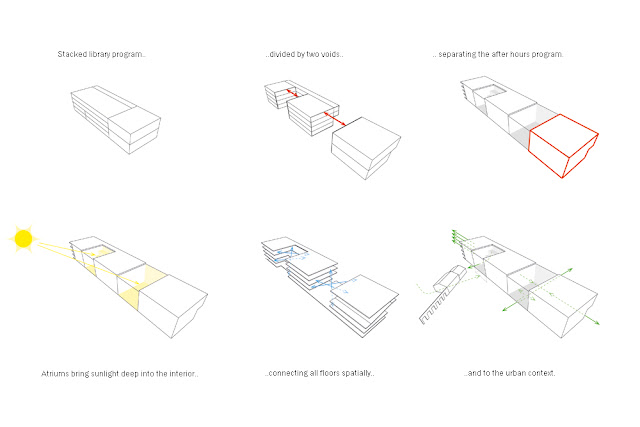 Stacked library program..

..divided by two voids..

.. separating the after hours program.

Atriums bring sunlight deep into the interior..

..connecting all floors spatially..

..and to the urban context.