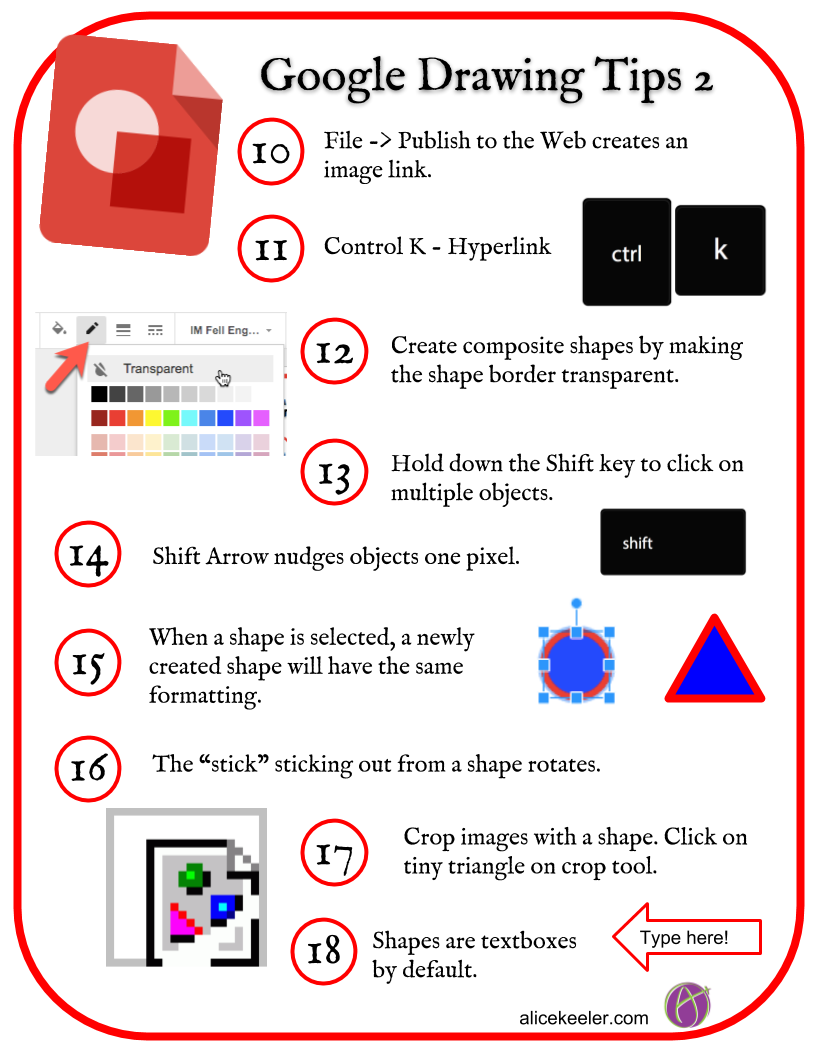 Google Drawing Tips 2

10 File -> Publish to the Web creates an image link.

11 Control K - Hyperlink

ctrl k

IM Fell Eng...

Transparent

12 Create composite shapes by making the shape border transparent.

13 Hold down the Shift key to click on multiple objects.

14 Shift Arrow nudges objects one pixel.

shift

15 When a shape is selected, a newly created shape will have the same formatting.

16 The "stick" sticking out from a shape rotates.

17 Crop images with a shape. Click on tiny triangle on crop tool.

18 Shapes are textboxes by default.

Type here!

alicekeeler.com