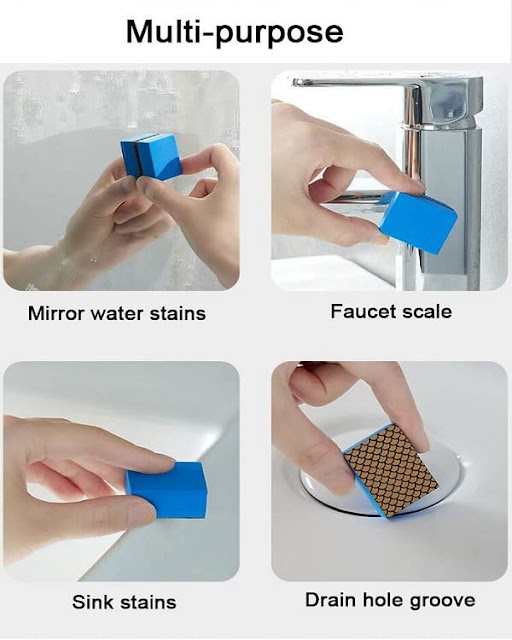 Multi-purpose

Mirror water stains

Faucet scale

Sink stains

Drain hole groove