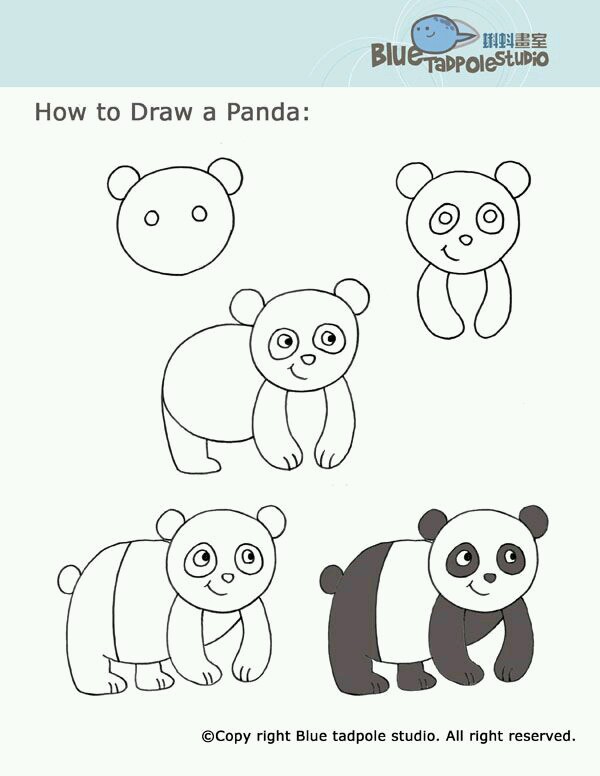 蝌蚪畫室
Blue tadpole studio

How to Draw a Panda:

©Copy right Blue tadpole studio. All right reserved.