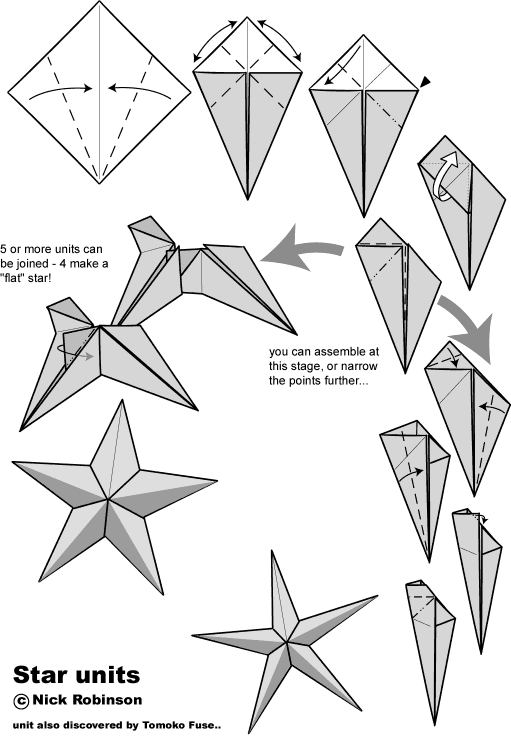 5 or more units can be joined - 4 make a "flat" star!

you can assemble at this stage, or narrow the points further...

Star units

© Nick Robinson

unit also discovered by Tomoko Fuse..