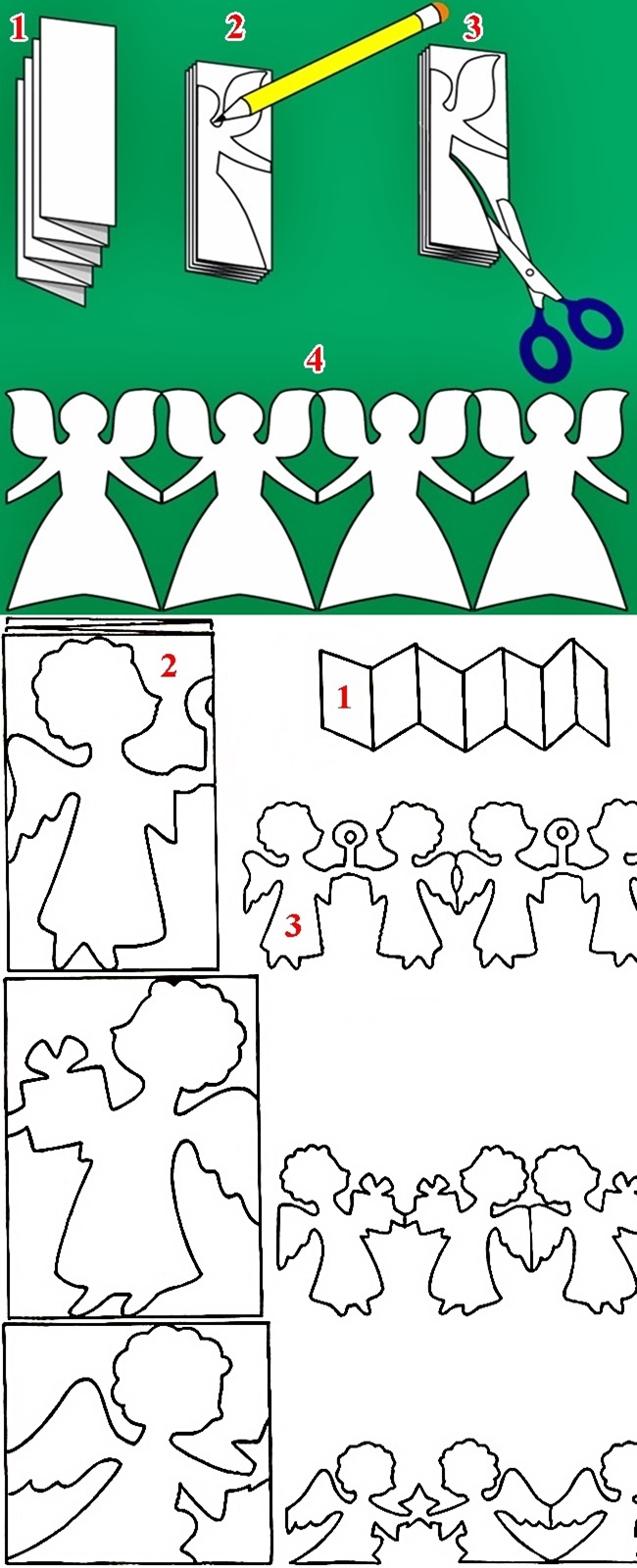 1
2
3
4
2
1
3