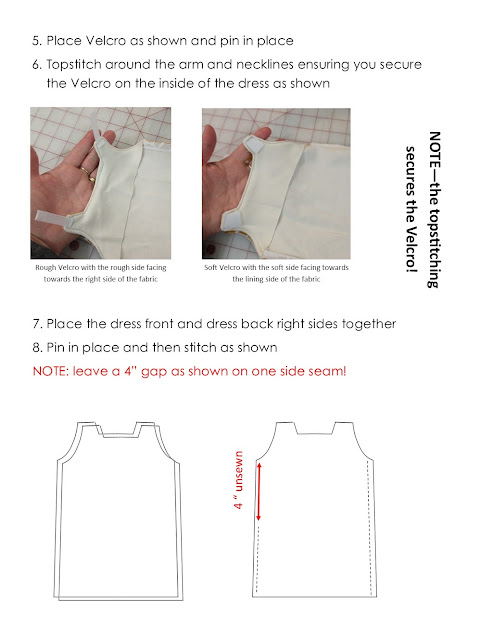 5. Place Velcro as shown and pin in place
6. Topstitch around the arm and necklines ensuring you secure the Velcro on the inside of the dress as shown

Rough Velcro with the rough side facing towards the right side of the fabric

Soft Velcro with the soft side facing towards the lining side of the fabric

NOTE—the topstitching secures the Velcro!

7. Place the dress front and dress back right sides together
8. Pin in place and then stitch as shown
NOTE: leave a 4" gap as shown on one side seam!

4 " unsewn