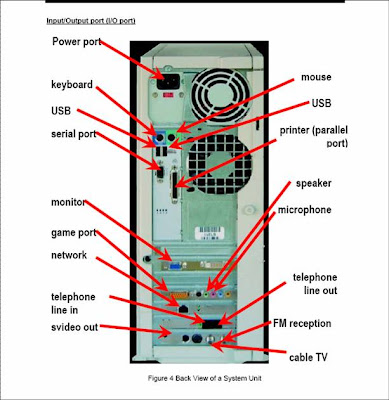 Input/Output port (I/O port)

Power port

keyboard

USB

serial port

monitor

game port

network

telephone line in

svideo out

mouse

USB

printer (parallel port)

speaker

microphone

telephone line out

FM reception

cable TV

Figure 4 Back View of a System Unit