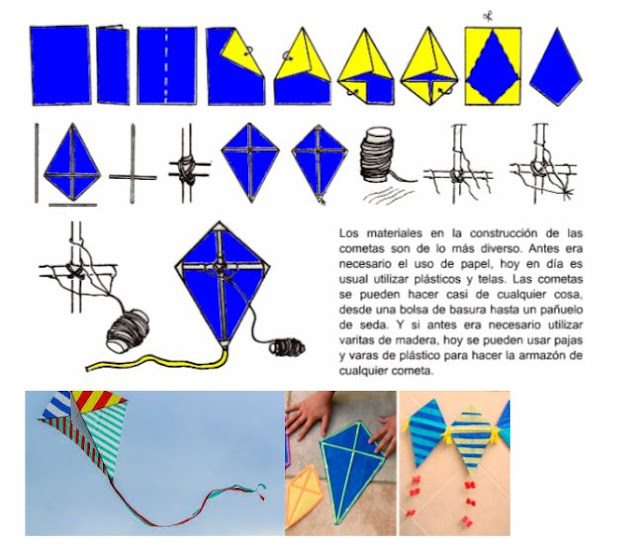 Los materiales en la construcción de las cometas son de lo más diverso. Antes era necesario el uso de papel, hoy en día es usual utilizar plásticos y telas. Las cometas se pueden hacer casi de cualquier cosa, desde una bolsa de basura hasta un pañuelo de seda. Y si antes era necesario utilizar varitas de madera, hoy se pueden usar pajas y varas de plástico para hacer la armazón de cualquier cometa.