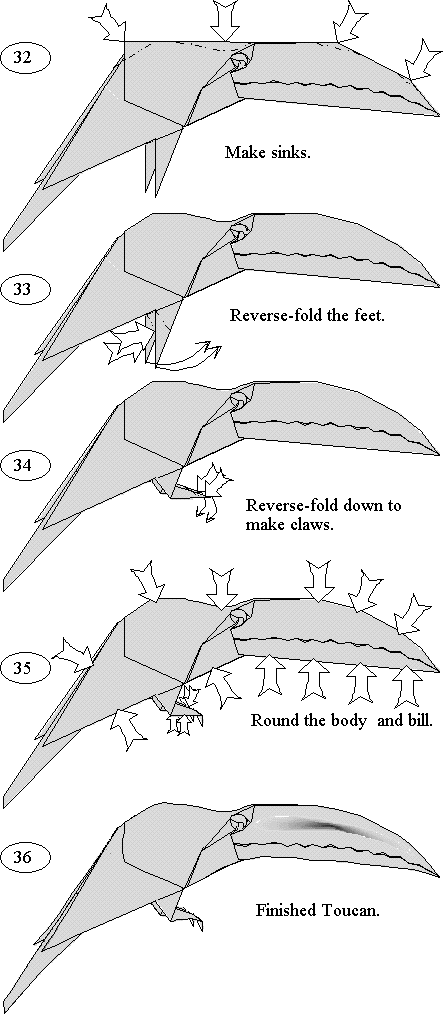 32

Make sinks.

33

Reverse-fold the feet.

34

Reverse-fold down to make claws.

35

Round the body and bill.

36

Finished Toucan.