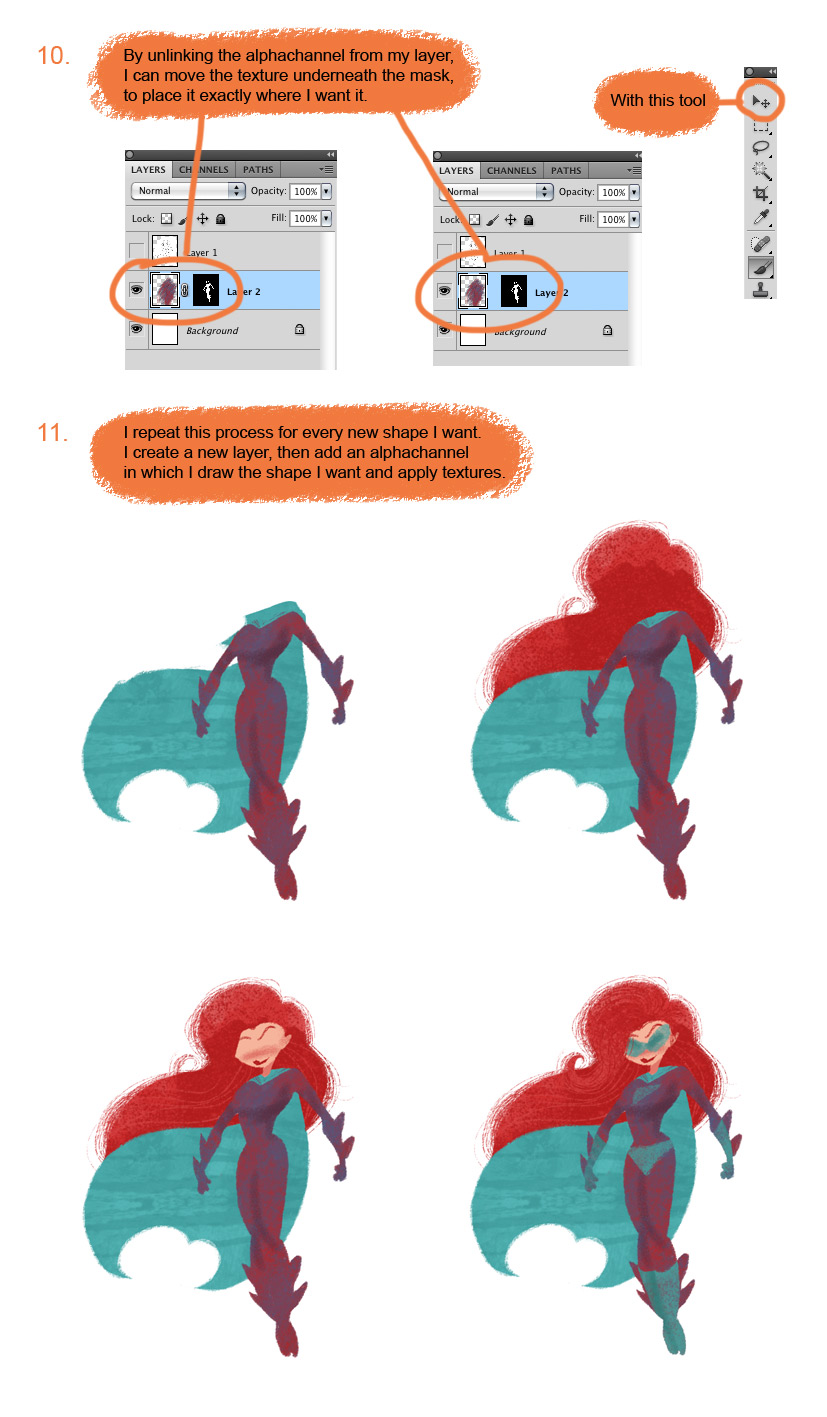 10.

By unlinking the alphachannel from my layer, I can move the texture underneath the mask, to place it exactly where I want it.

With this tool

LAYERS CHANNELS PATHS

Normal Opacity: 100%

Lock: Fill: 100%

Layer 1

Layer 2

Background

LAYERS CHANNELS PATHS

Normal Opacity: 100%

Lock: Fill: 100%

Layer 1

Layer 2

Background

11.

I repeat this process for every new shape I want. I create a new layer, then add an alphachannel in which I draw the shape I want and apply textures.