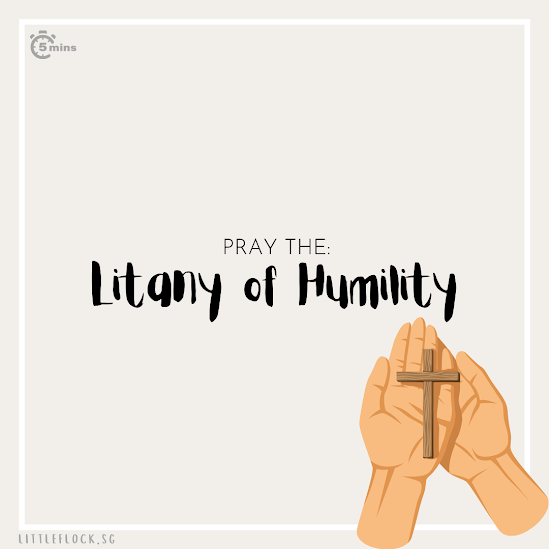 5 mins

PRAY THE:
Litany of Humility

LITTLEFLOCK.SG