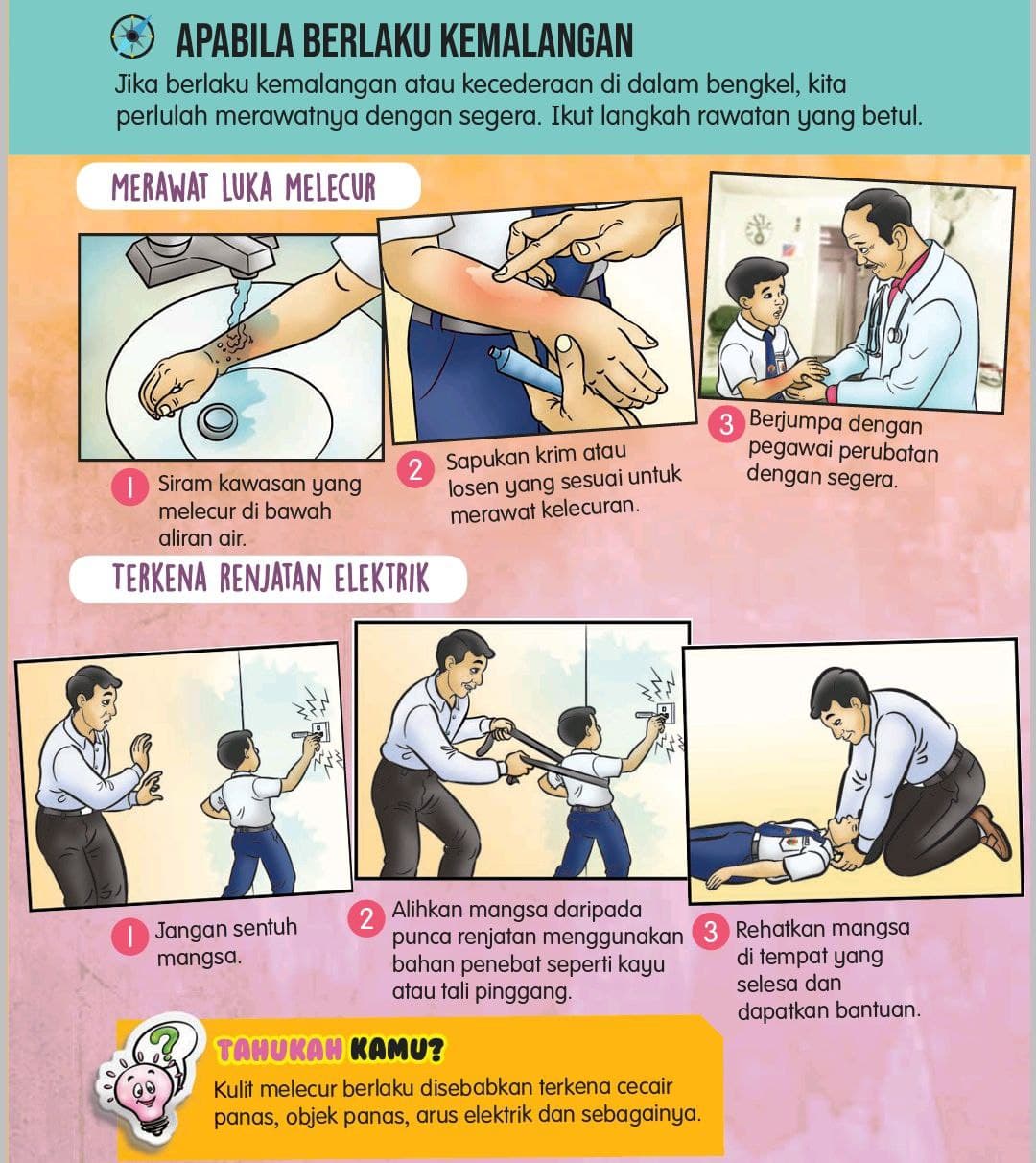 APABILA BERLAKU KEMALANGAN

Jika berlaku kemalangan atau kecederaan di dalam bengkel, kita perlulah merawatnya dengan segera. Ikut langkah rawatan yang betul.

MERAWAT LUKA MELECUR

1 Siram kawasan yang melecur di bawah aliran air.

2 Sapukan krim atau losen yang sesuai untuk merawat kelecuran.

3 Berjumpa dengan pegawai perubatan dengan segera.

TERKENA RENJATAN ELEKTRIK

1 Jangan sentuh mangsa.

2 Alihkan mangsa daripada punca renjatan menggunakan bahan penebat seperti kayu atau tali pinggang.

3 Rehatkan mangsa di tempat yang selesa dan dapatkan bantuan.

TAHUKAH KAMU?

Kulit melecur berlaku disebabkan terkena cecair panas, objek panas, arus elektrik dan sebagainya.