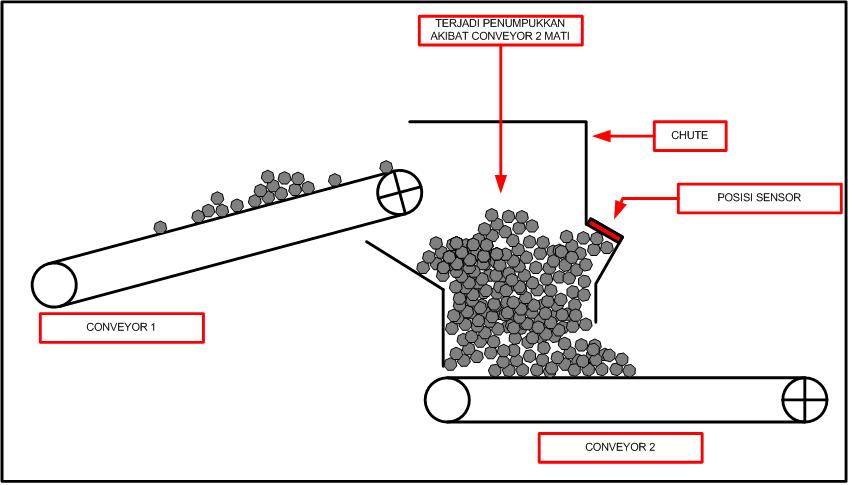 TERJADI PENUMPUKKAN
AKIBAT CONVEYOR 2 MATI

CHUTE

POSISI SENSOR

CONVEYOR 1

CONVEYOR 2