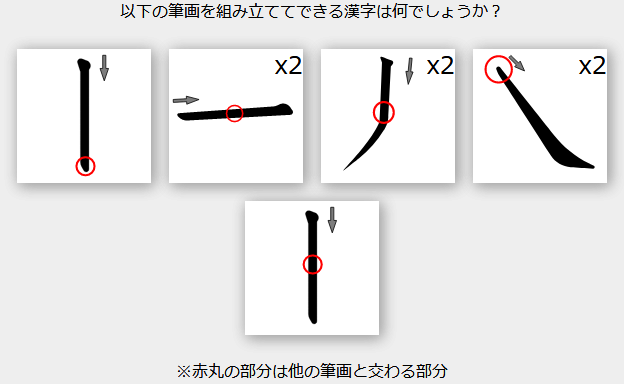 以下の筆画を組み立ててできる漢字は何でしょうか？

x2

x2

x2

※赤丸の部分は他の筆画と交わる部分