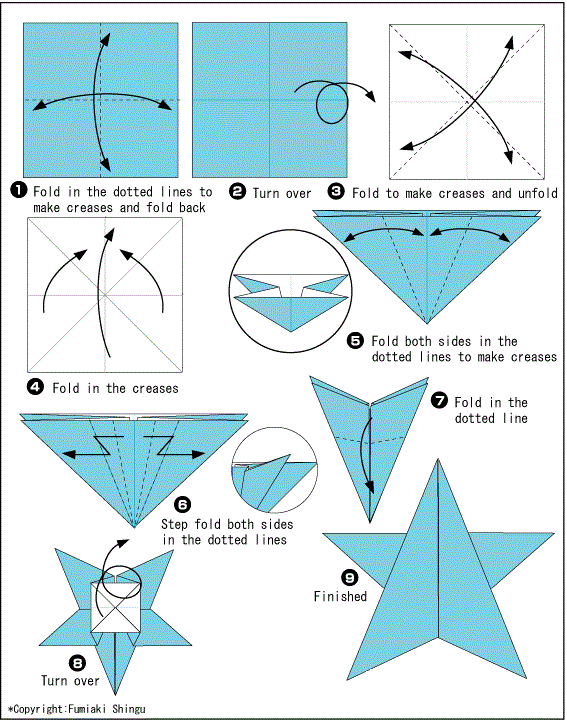 ❶ Fold in the dotted lines to make creases and fold back

❷ Turn over

❸ Fold to make creases and unfold

❹ Fold in the creases

❺ Fold both sides in the dotted lines to make creases

❻ Step fold both sides in the dotted lines

❼ Fold in the dotted line

❽ Turn over

❾ Finished

*Copyright:Fumiaki Shingu