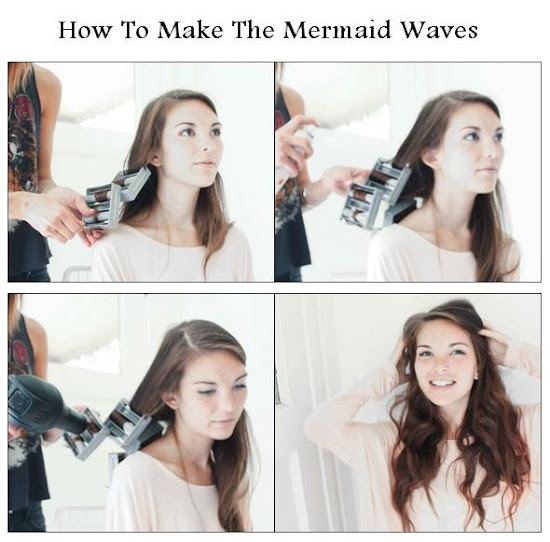 How To Make The Mermaid Waves