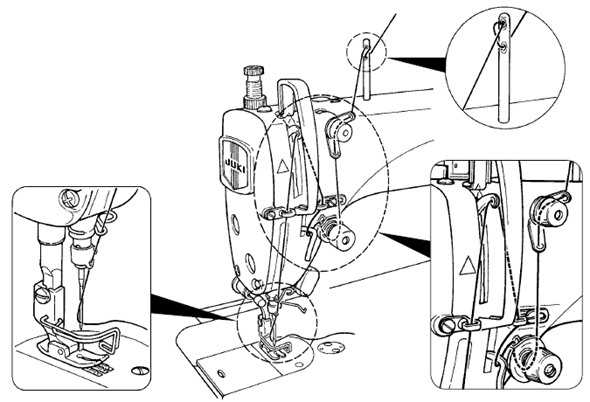 JUKI