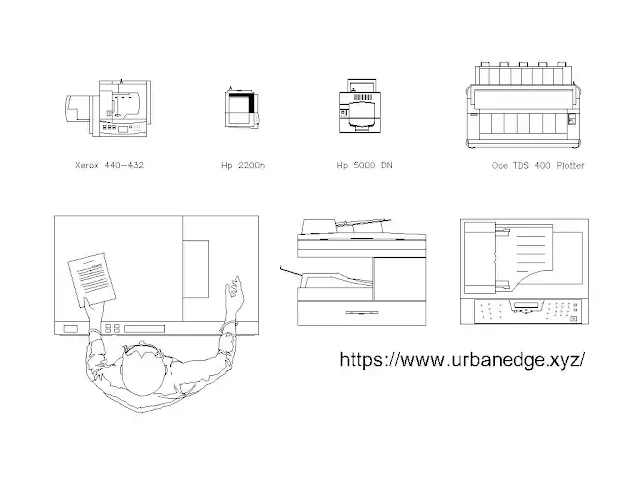 Xerox 440-432

Hp 2200n

Hp 5000 DN

Oce TDS 400 Plotter

https://www.urbanedge.xyz/