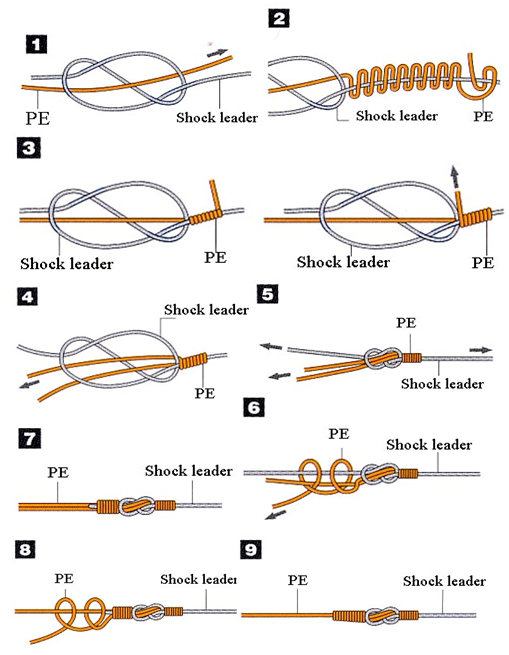 1
PE
Shock leader

2
Shock leader
PE

3
Shock leader
PE
Shock leader
PE

4
Shock leader
PE

5
PE
Shock leader

6
PE
Shock leader

7
PE
Shock leader

8
PE
Shock leader

9
PE
Shock leader