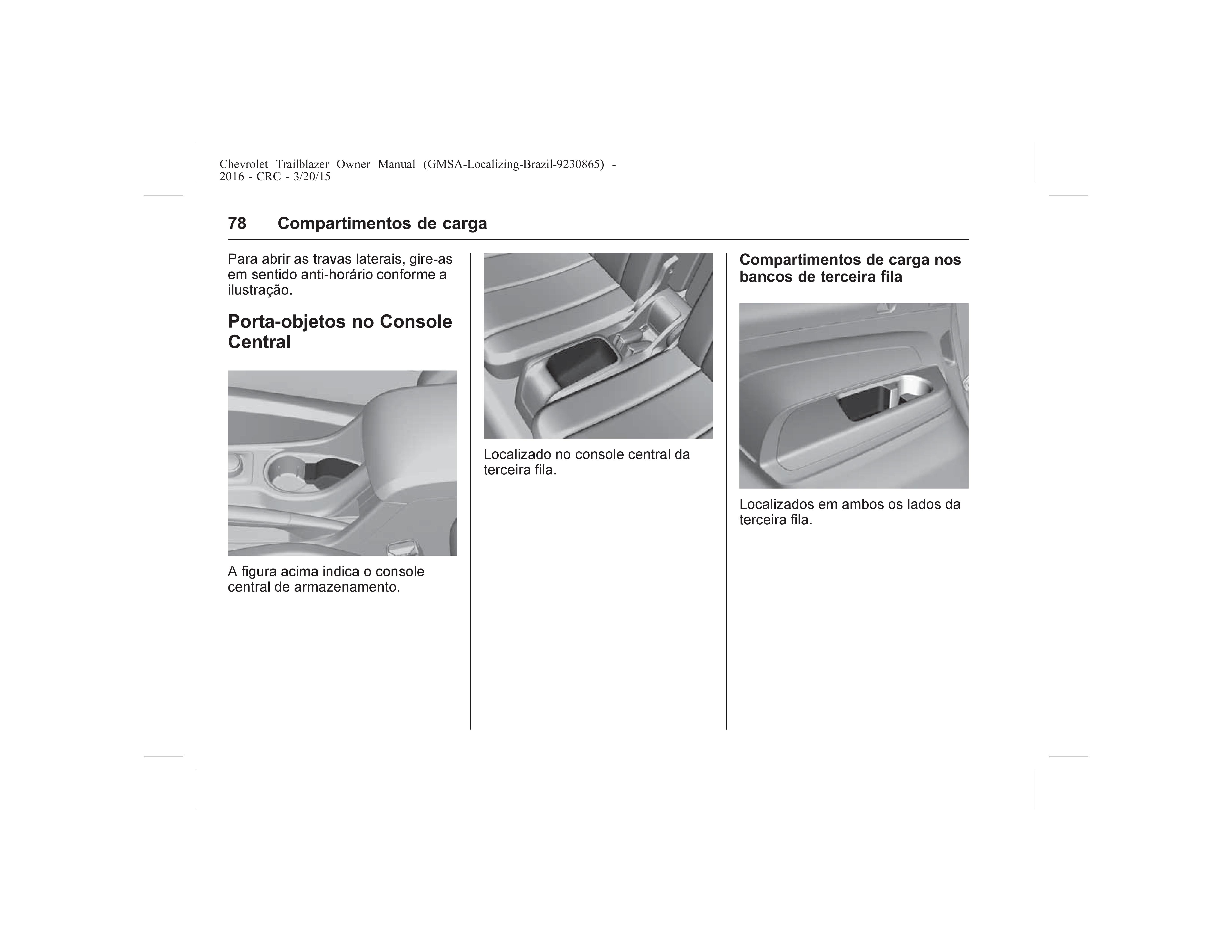 Chevrolet Trailblazer Owner Manual (GMSA-Localizing-Brazil-9230865) - 2016 - CRC - 3/20/15

78 Compartimentos de carga

Para abrir as travas laterais, gire-as em sentido anti-horário conforme a ilustração.

Porta-objetos no Console Central

A figura acima indica o console central de armazenamento.

Localizado no console central da terceira fila.

Compartimentos de carga nos bancos de terceira fila

Localizados em ambos os lados da terceira fila.