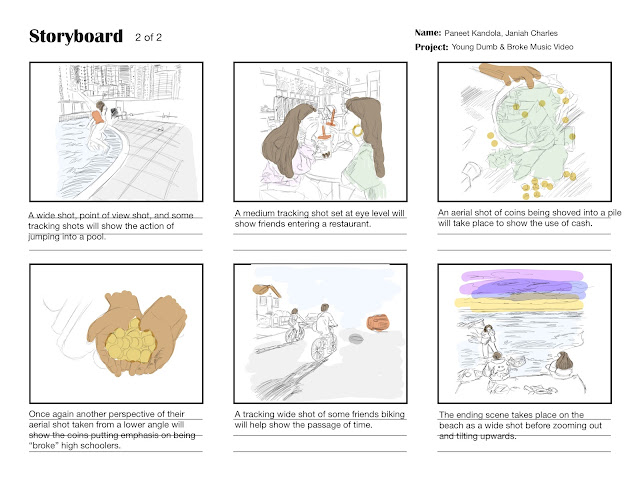 Storyboard 2 of 2

Name: Paneet Kandola, Janiah Charles
Project: Young Dumb & Broke Music Video

A wide shot, point of view shot, and some tracking shots will show the action of jumping into a pool.

A medium tracking shot set at eye level will show friends entering a restaurant.

An aerial shot of coins being shoved into a pile will take place to show the use of cash.

Once again another perspective of their aerial shot taken from a lower angle will show the coins putting emphasis on being "broke" high schoolers.

A tracking wide shot of some friends biking will help show the passage of time.

The ending scene takes place on the beach as a wide shot before zooming out and tilting upwards.