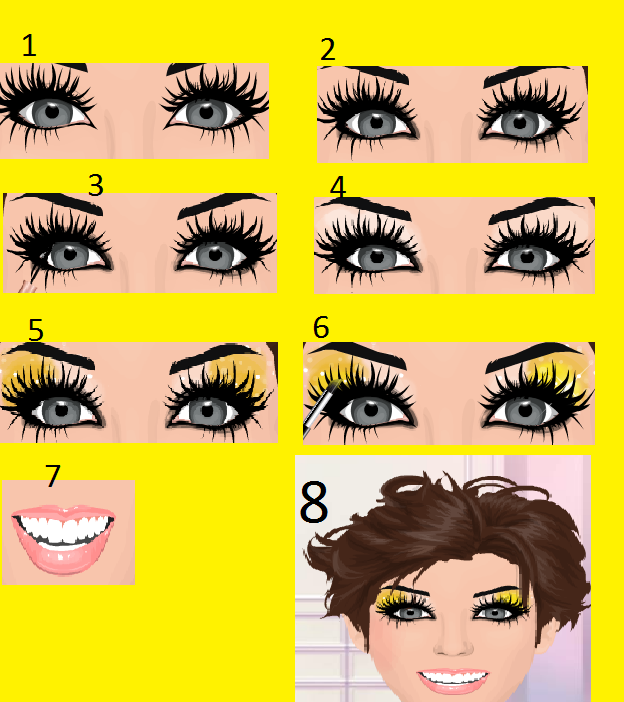 1

2

3

4

5

6

7

8