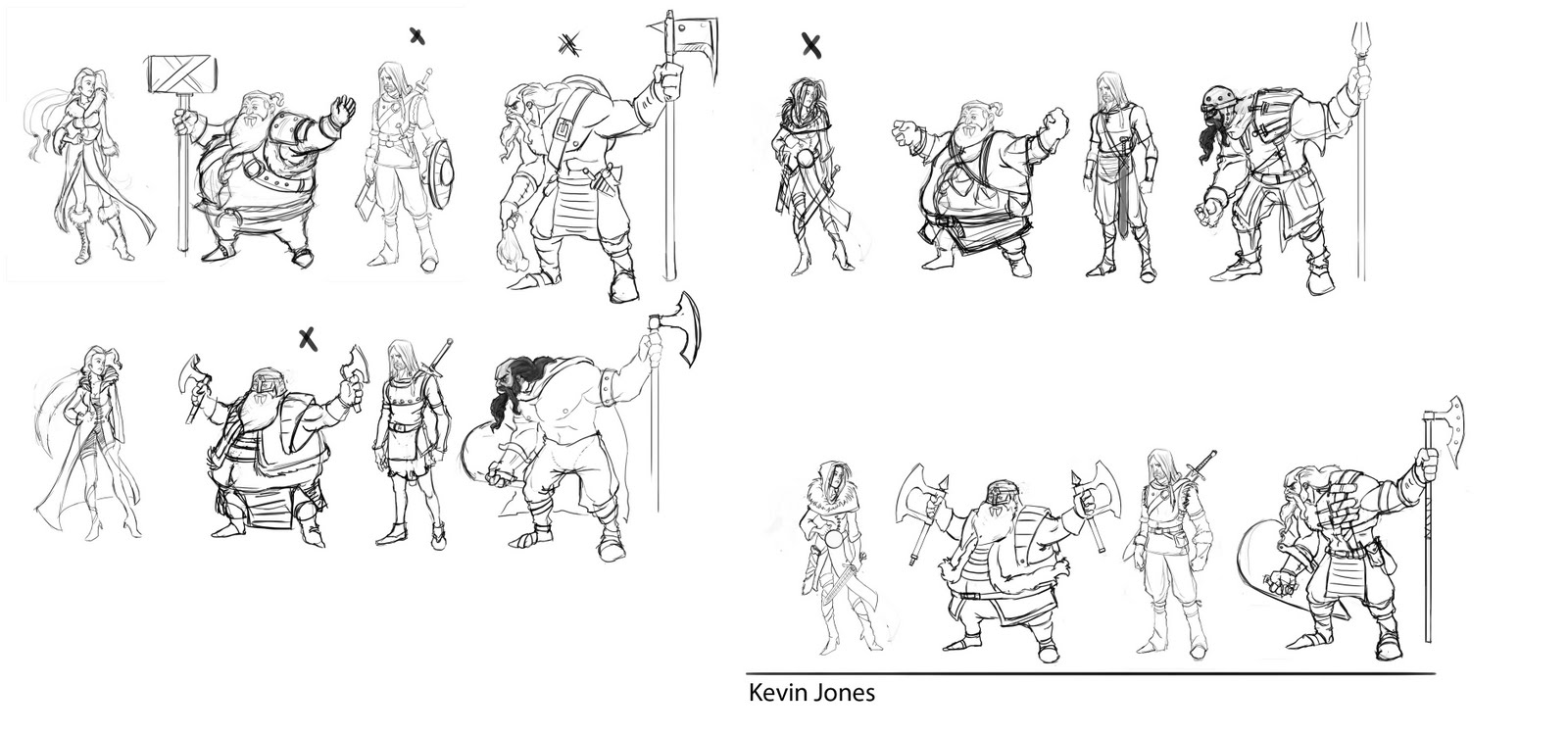 Kevin Jones