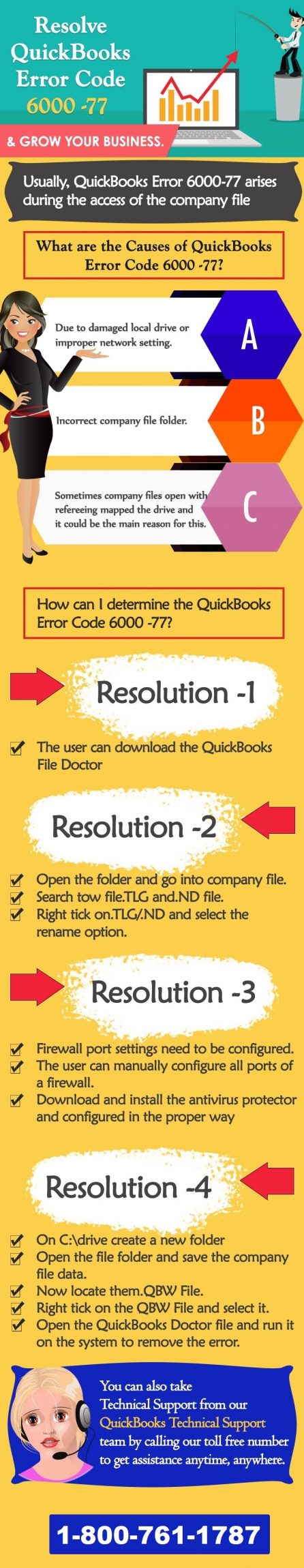 Resolve QuickBooks Error Code 6000 -77

& GROW YOUR BUSINESS.

Usually, QuickBooks Error 6000-77 arises during the access of the company file

What are the Causes of QuickBooks Error Code 6000 -77?

Due to damaged local drive or improper network setting.

A

Incorrect company file folder.

B

Sometimes company files open with refereeing mapped the drive and it could be the main reason for this.

C

How can I determine the QuickBooks Error Code 6000 -77?

Resolution -1

The user can download the QuickBooks File Doctor

Resolution -2

Open the folder and go into company file.
Search tow file.TLG and.ND file.
Right tick on.TLG/.ND and select the rename option.

Resolution -3

Firewall port settings need to be configured.
The user can manually configure all ports of a firewall.
Download and install the antivirus protector and configured in the proper way

Resolution -4

On C:\drive create a new folder
Open the file folder and save the company file data.
Now locate them.QBW File.
Right tick on the QBW File and select it.
Open the QuickBooks Doctor file and run it on the system to remove the error.

You can also take Technical Support from our QuickBooks Technical Support team by calling our toll free number to get assistance anytime, anywhere.

1-800-761-1787