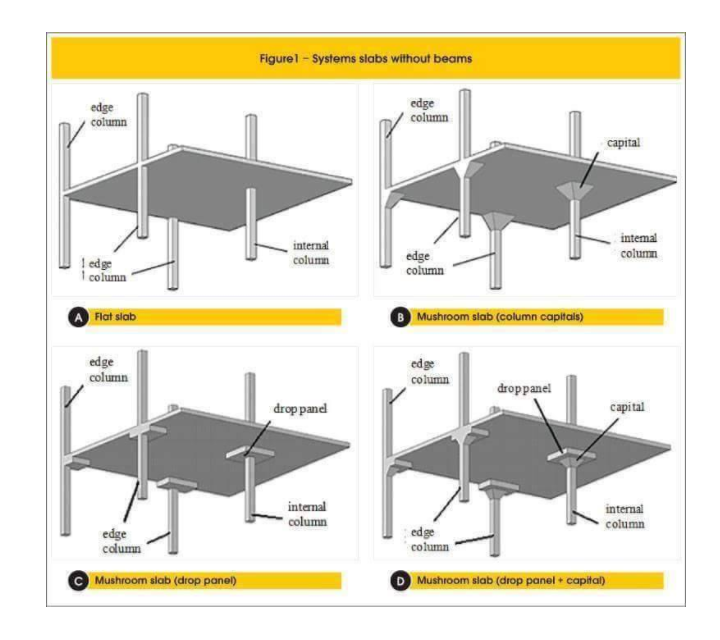 Figure1 – Systems slabs without beams

edge column

edge column

internal column

A Flat slab

edge column

capital

edge column

internal column

B Mushroom slab (column capitals)

edge column

drop panel

edge column

internal column

C Mushroom slab (drop panel)

edge column

drop panel

capital

edge column

internal column

D Mushroom slab (drop panel + capital)