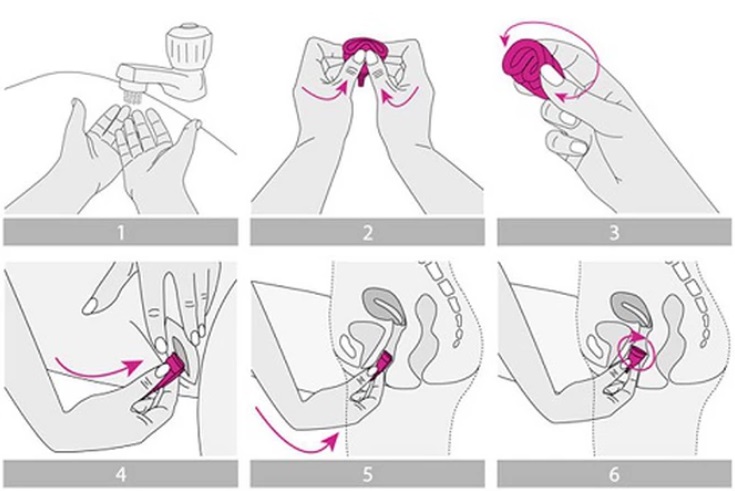 1

2

3

4

5

6