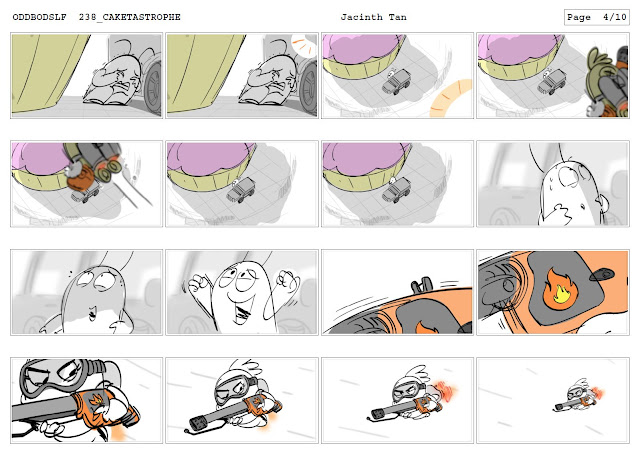 ODDBODSLF 238_CAKETASTROPHE

Jacinth Tan

Page 4/10