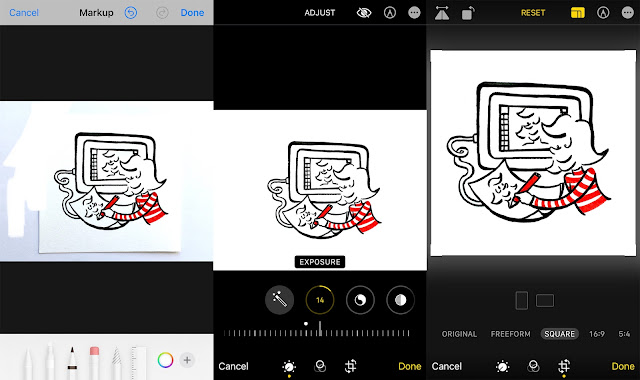 Cancel Markup Done

ADJUST

EXPOSURE

14

Cancel Done

RESET

ORIGINAL FREEFORM SQUARE 16:9 5:4

Cancel Done