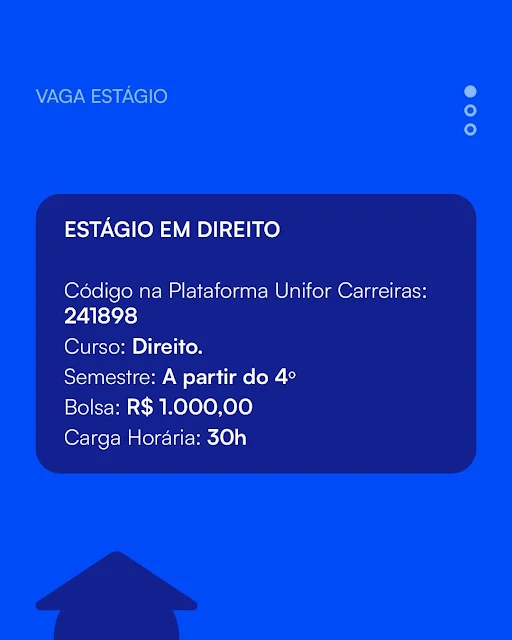 VAGA ESTÁGIO

ESTÁGIO EM DIREITO

Código na Plataforma Unifor Carreiras: 241898
Curso: Direito.
Semestre: A partir do 4º
Bolsa: R$ 1.000,00
Carga Horária: 30h