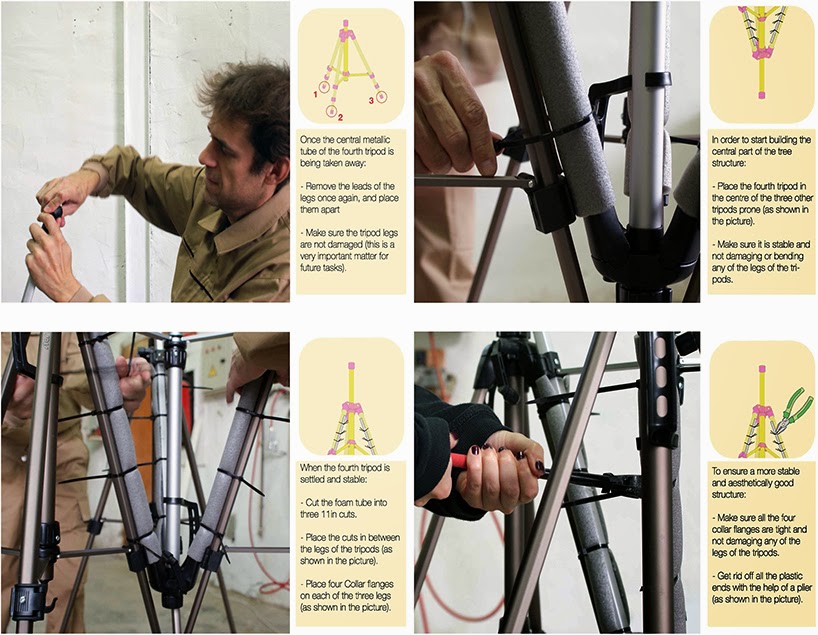 1
2
3

Once the central metallic tube of the fourth tripod is being taken away:

- Remove the leads of the legs once again, and place them apart

- Make sure the tripod legs are not damaged (this is a very important matter for future tasks).

In order to start building the central part of the tree structure:

- Place the fourth tripod in the centre of the three other tripods prone (as shown in the picture).

- Make sure it is stable and not damaging or bending any of the legs of the tripods.

When the fourth tripod is settled and stable:

- Cut the foam tube into three 11in cuts.

- Place the cuts in between the legs of the tripods (as shown in the picture).

- Place four Collar flanges on each of the three legs (as shown in the picture).

To ensure a more stable and aesthetically good structure:

- Make sure all the four collar flanges are tight and not damaging any of the legs of the tripods.

- Get rid off all the plastic ends with the help of a plier (as shown in the picture).