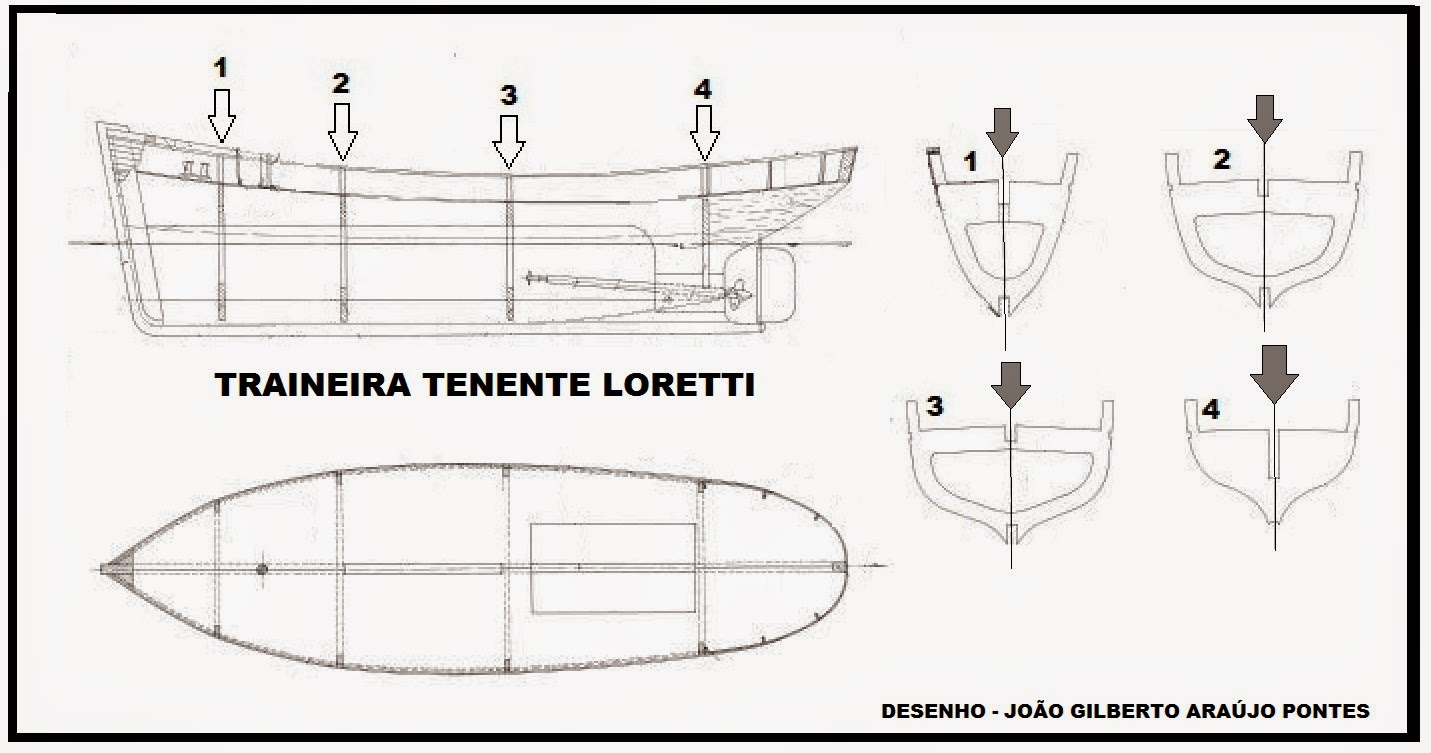 1
2
3
4

TRAINEIRA TENENTE LORETTI

1
2
3
4

DESENHO - JOÃO GILBERTO ARAÚJO PONTES