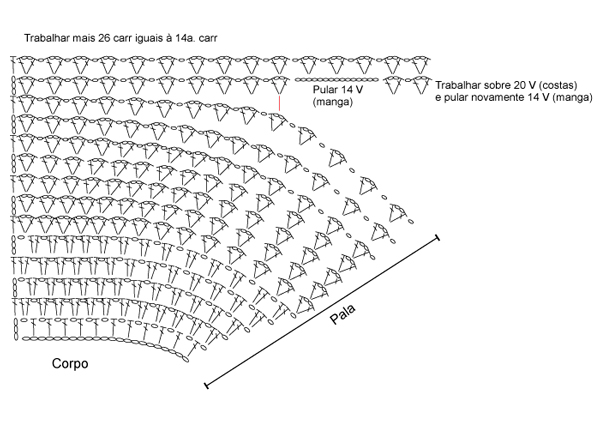 Trabalhar mais 26 carr iguais à 14a. carr

Pular 14 V
(manga)

Trabalhar sobre 20 V (costas)
e pular novamente 14 V (manga)

Pala

Corpo