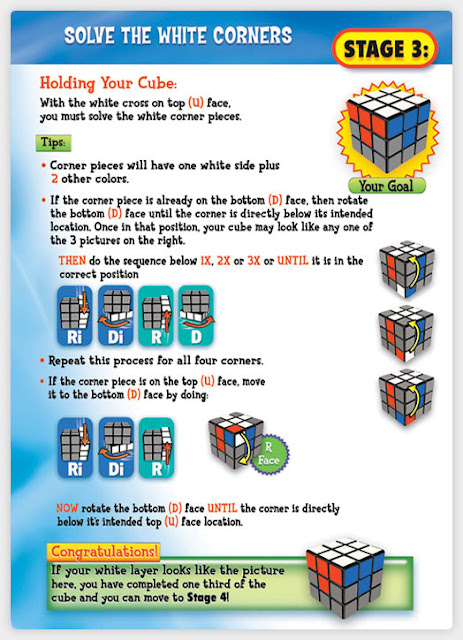 SOLVE THE WHITE CORNERS

STAGE 3:

Holding Your Cube:
With the white cross on top (U) face, you must solve the white corner pieces.

Your Goal

Tips:

• Corner pieces will have one white side plus 2 other colors.

• If the corner piece is already on the bottom (D) face, then rotate the bottom (D) face until the corner is directly below its intended location. Once in that position, your cube may look like any one of the 3 pictures on the right.

THEN do the sequence below 1X, 2X or 3X or UNTIL it is in the correct position

Ri Di R D

• Repeat this process for all four corners.

• If the corner piece is on the top (U) face, move it to the bottom (D) face by doing:

Ri Di R

R Face

NOW rotate the bottom (D) face UNTIL the corner is directly below it's intended top (U) face location.

Congratulations!
If your white layer looks like the picture here, you have completed one third of the cube and you can move to Stage 4!