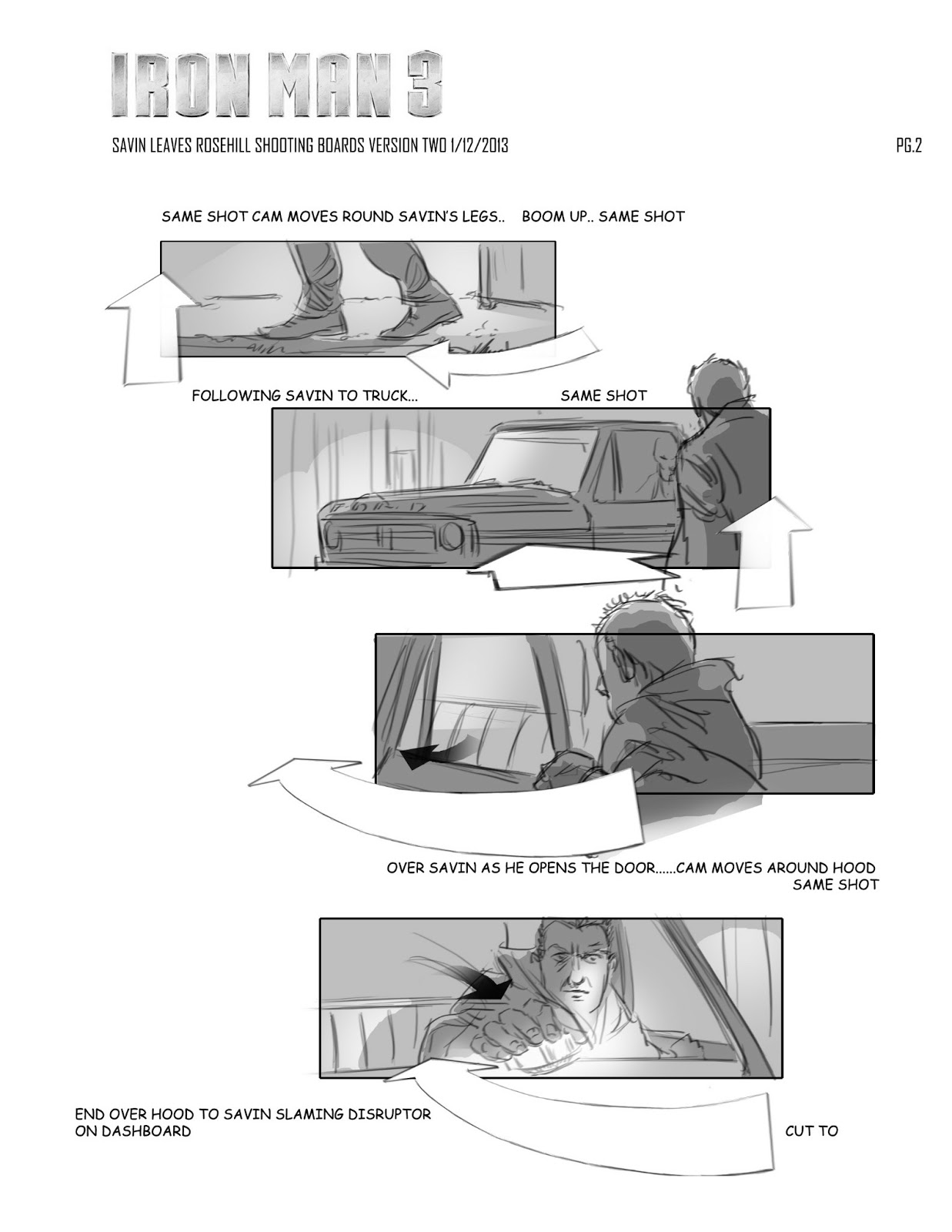 IRON MAN 3

SAVIN LEAVES ROSEHILL SHOOTING BOARDS VERSION TWO 1/12/2013

PG.2

SAME SHOT CAM MOVES ROUND SAVIN'S LEGS.. BOOM UP.. SAME SHOT

FOLLOWING SAVIN TO TRUCK... SAME SHOT

OVER SAVIN AS HE OPENS THE DOOR......CAM MOVES AROUND HOOD SAME SHOT

END OVER HOOD TO SAVIN SLAMING DISRUPTOR ON DASHBOARD

CUT TO