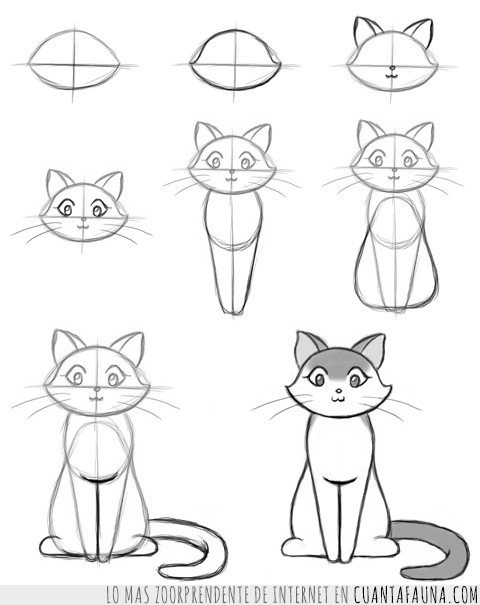 LO MAS ZOORPRENDENTE DE INTERNET EN CUANTAFAUNA.COM