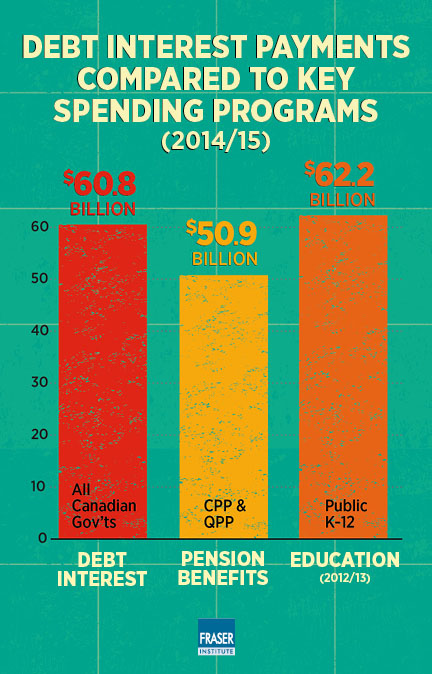 DEBT INTEREST PAYMENTS COMPARED TO KEY SPENDING PROGRAMS
(2014/15)

$60.8 BILLION

$50.9 BILLION

$62.2 BILLION

60
50
40
30
20
10
0

All Canadian Gov'ts

CPP & QPP

Public K-12

DEBT INTEREST

PENSION BENEFITS

EDUCATION
(2012/13)

FRASER INSTITUTE