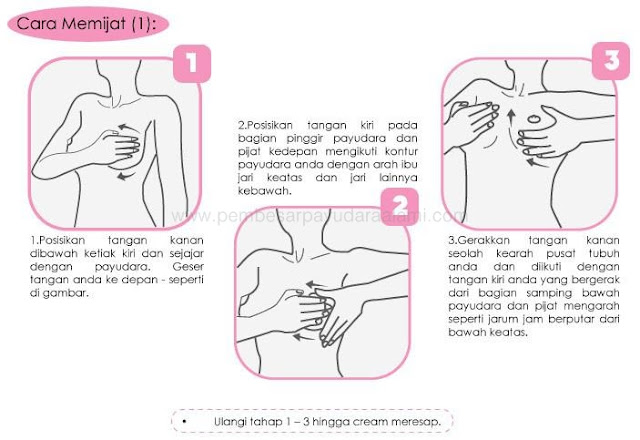 Cara Memijat (1):

1

1.Posisikan tangan kanan dibawah ketiak kiri dan sejajar dengan payudara. Geser tangan anda ke depan - seperti di gambar.

2.Posisikan tangan kiri pada bagian pinggir payudara dan pijat kedepan mengikuti kontur payudara anda dengan arah ibu jari keatas dan jari lainnya kebawah.

2

www.pembesarpayudaraalami.com

3

3.Gerakkan tangan kanan seolah kearah pusat tubuh anda dan diikuti dengan tangan kiri anda yang bergerak dari bagian samping bawah payudara dan pijat mengarah seperti jarum jam berputar dari bawah keatas.

• Ulangi tahap 1 – 3 hingga cream meresap.