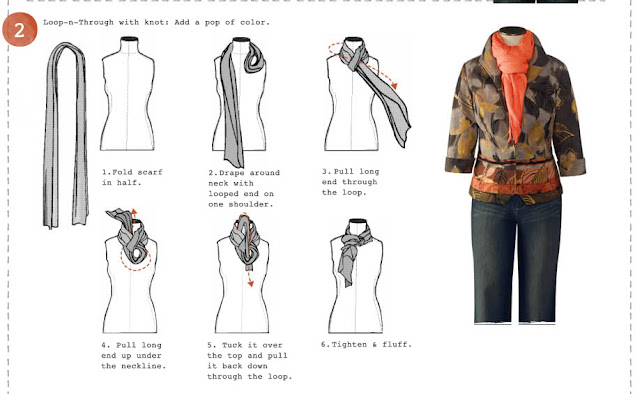 2

Loop-n-Through with knot: Add a pop of color.

1.Fold scarf in half.

2.Drape around neck with looped end on one shoulder.

3. Pull long end through the loop.

4. Pull long end up under the neckline.

5. Tuck it over the top and pull it back down through the loop.

6.Tighten & fluff.