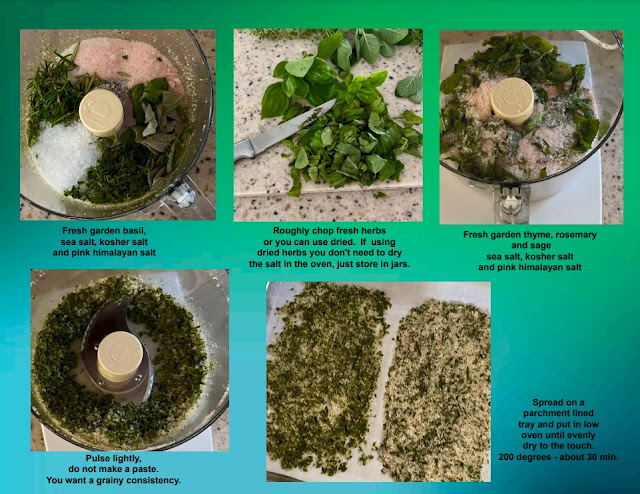 Fresh garden basil, sea salt, kosher salt and pink himalayan salt

Roughly chop fresh herbs or you can use dried. If using dried herbs you don't need to dry the salt in the oven, just store in jars.

Fresh garden thyme, rosemary and sage sea salt, kosher salt and pink himalayan salt

Pulse lightly, do not make a paste. You want a grainy consistency.

Spread on a parchment lined tray and put in low oven until evenly dry to the touch. 200 degrees - about 30 min.