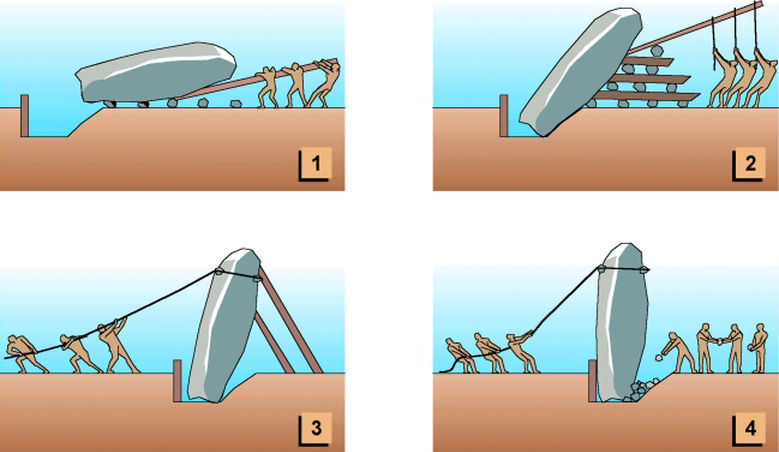 1

2

3

4