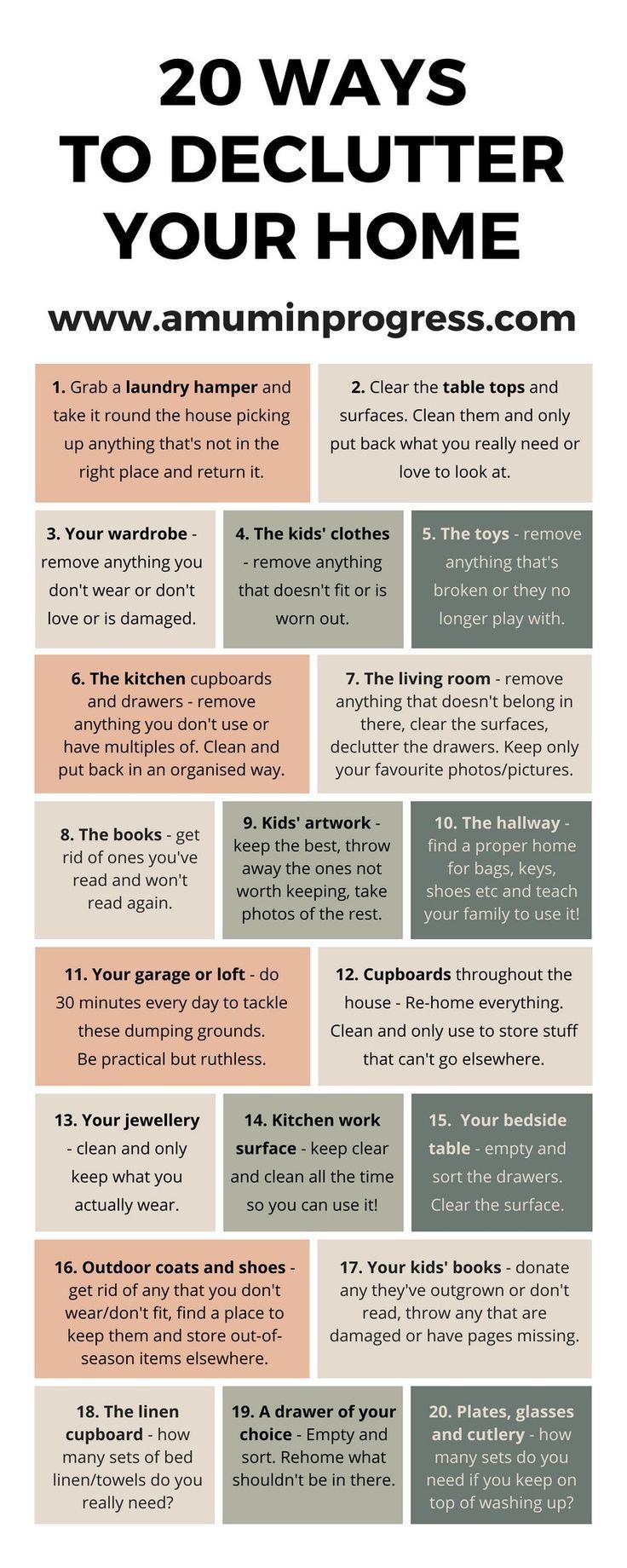 20 WAYS TO DECLUTTER YOUR HOME

www.amuminprogress.com

1. Grab a laundry hamper and take it round the house picking up anything that's not in the right place and return it.

2. Clear the table tops and surfaces. Clean them and only put back what you really need or love to look at.

3. Your wardrobe - remove anything you don't wear or don't love or is damaged.

4. The kids' clothes - remove anything that doesn't fit or is worn out.

5. The toys - remove anything that's broken or they no longer play with.

6. The kitchen cupboards and drawers - remove anything you don't use or have multiples of. Clean and put back in an organised way.

7. The living room - remove anything that doesn't belong in there, clear the surfaces, declutter the drawers. Keep only your favourite photos/pictures.

8. The books - get rid of ones you've read and won't read again.

9. Kids' artwork - keep the best, throw away the ones not worth keeping, take photos of the rest.

10. The hallway - find a proper home for bags, keys, shoes etc and teach your family to use it!

11. Your garage or loft - do 30 minutes every day to tackle these dumping grounds. Be practical but ruthless.

12. Cupboards throughout the house - Re-home everything. Clean and only use to store stuff that can't go elsewhere.

13. Your jewellery - clean and only keep what you actually wear.

14. Kitchen work surface - keep clear and clean all the time so you can use it!

15. Your bedside table - empty and sort the drawers. Clear the surface.

16. Outdoor coats and shoes - get rid of any that you don't wear/don't fit, find a place to keep them and store out-of-season items elsewhere.

17. Your kids' books - donate any they've outgrown or don't read, throw any that are damaged or have pages missing.

18. The linen cupboard - how many sets of bed linen/towels do you really need?

19. A drawer of your choice - Empty and sort. Rehome what shouldn't be in there.

20. Plates, glasses and cutlery - how many sets do you need if you keep on top of washing up?